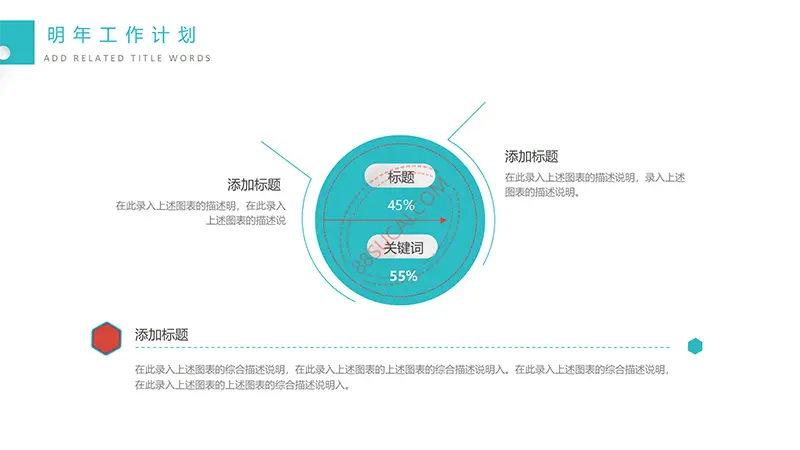 明年工作计划
ADD RELATED TITLE WORDS

添加标题
在此录入上述图表的描述明，在此录入上述图表的描述说

标题
45%
关键词
55%

添加标题
在此录入上述图表的描述说明，录入上述图表的描述说明。

添加标题
在此录入上述图表的综合描述说明，在此录入上述图表的上述图表的综合描述说明入。在此录入上述图表的综合描述说明，在此录入上述图表的上述图表的综合描述说明入。

88SUCAI.COM