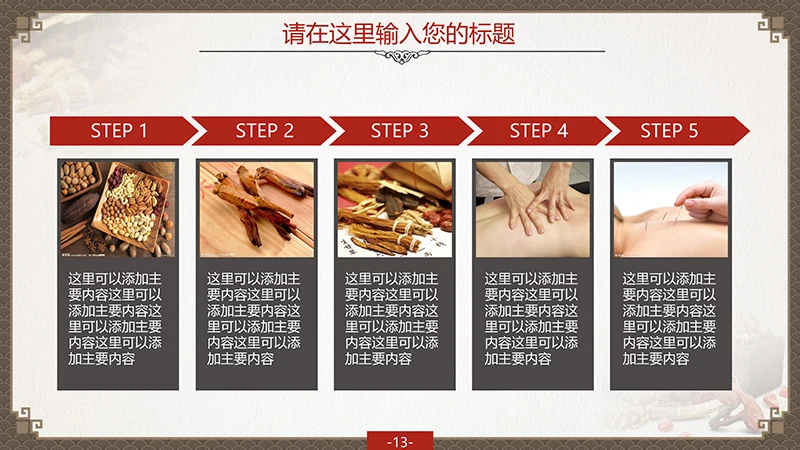 请在这里输入您的标题

STEP 1

这里可以添加主要内容这里可以添加主要内容这里可以添加主要内容这里可以添加主要内容

STEP 2

这里可以添加主要内容这里可以添加主要内容这里可以添加主要内容这里可以添加主要内容

STEP 3

这里可以添加主要内容这里可以添加主要内容这里可以添加主要内容这里可以添加主要内容

STEP 4

这里可以添加主要内容这里可以添加主要内容这里可以添加主要内容这里可以添加主要内容

STEP 5

这里可以添加主要内容这里可以添加主要内容这里可以添加主要内容这里可以添加主要内容

-13-